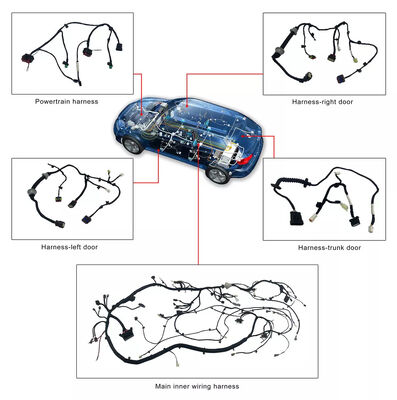 Powertrain harness

Harness-right door

Harness-left door

Harness-trunk door

Main inner wiring harness